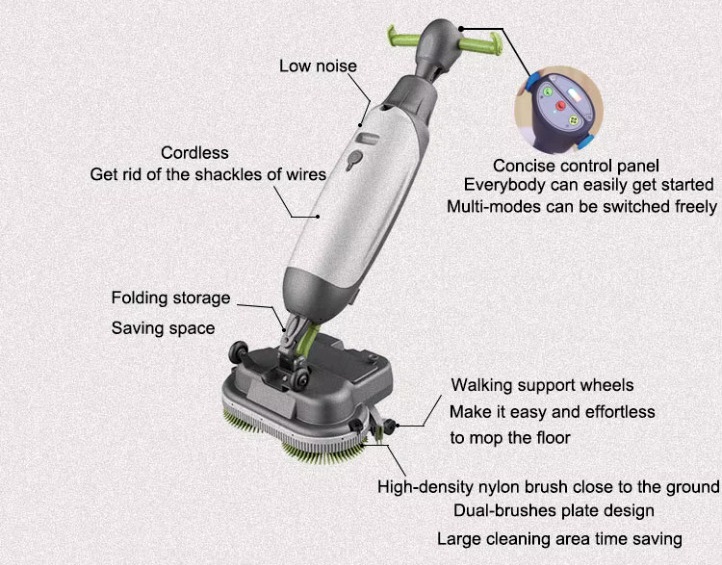 Low noise

Cordless
Get rid of the shackles of wires

Concise control panel
Everybody can easily get started
Multi-modes can be switched freely

Folding storage
Saving space

Walking support wheels
Make it easy and effortless
to mop the floor

High-density nylon brush close to the ground
Dual-brushes plate design
Large cleaning area time saving