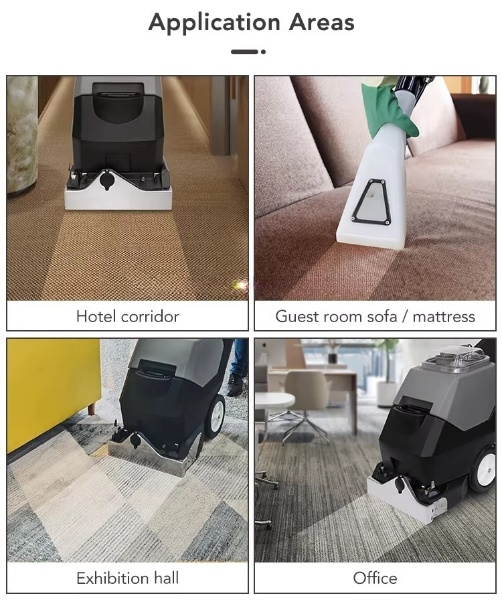 Application Areas

Hotel corridor

Guest room sofa / mattress

Exhibition hall

Office